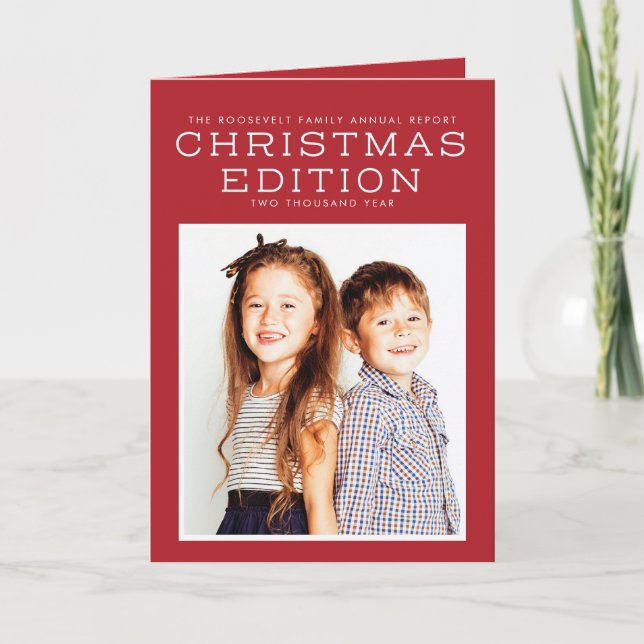 THE ROOSEVELT FAMILY ANNUAL REPORT
CHRISTMAS EDITION
TWO THOUSAND YEAR