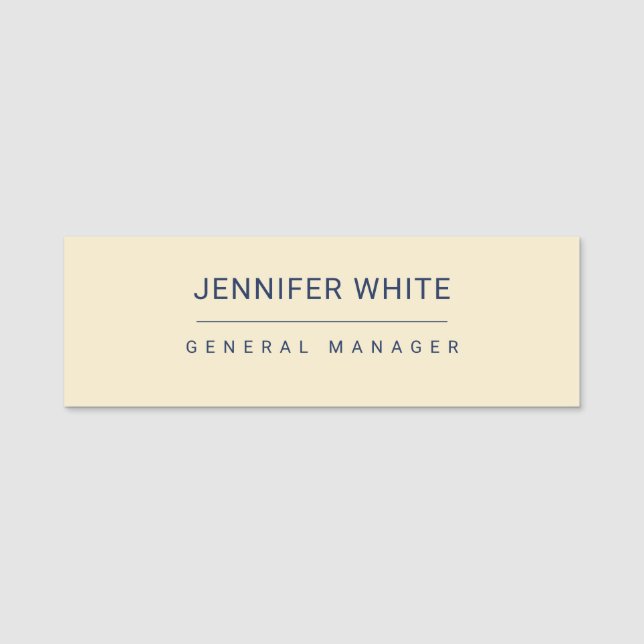 JENNIFER WHITE

GENERAL MANAGER